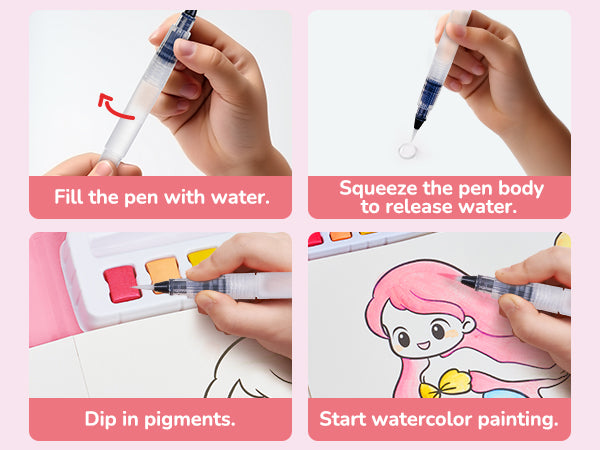 Fill the pen with water.

Squeeze the pen body to release water.

Dip in pigments.

Start watercolor painting.