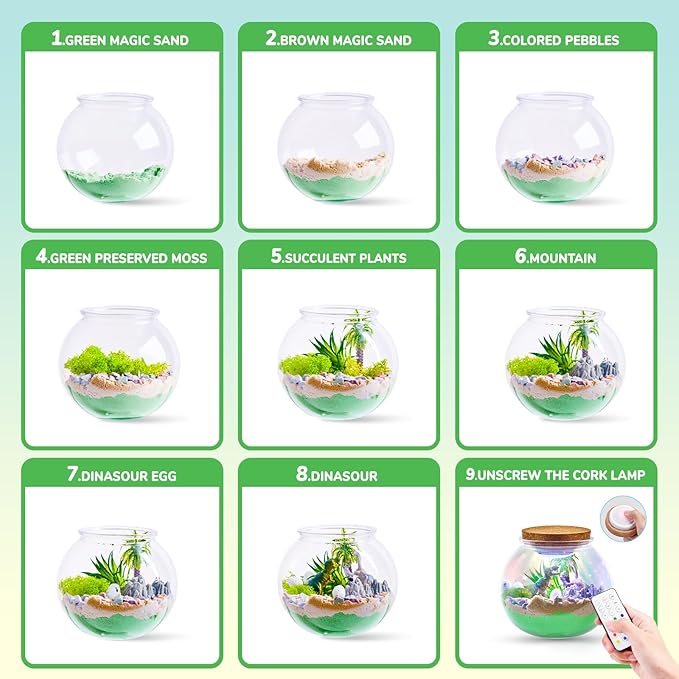 1.GREEN MAGIC SAND

2.BROWN MAGIC SAND

3.COLORED PEBBLES

4.GREEN PRESERVED MOSS

5.SUCCULENT PLANTS

6.MOUNTAIN

7.DINASOUR EGG

8.DINASOUR

9.UNSCREW THE CORK LAMP