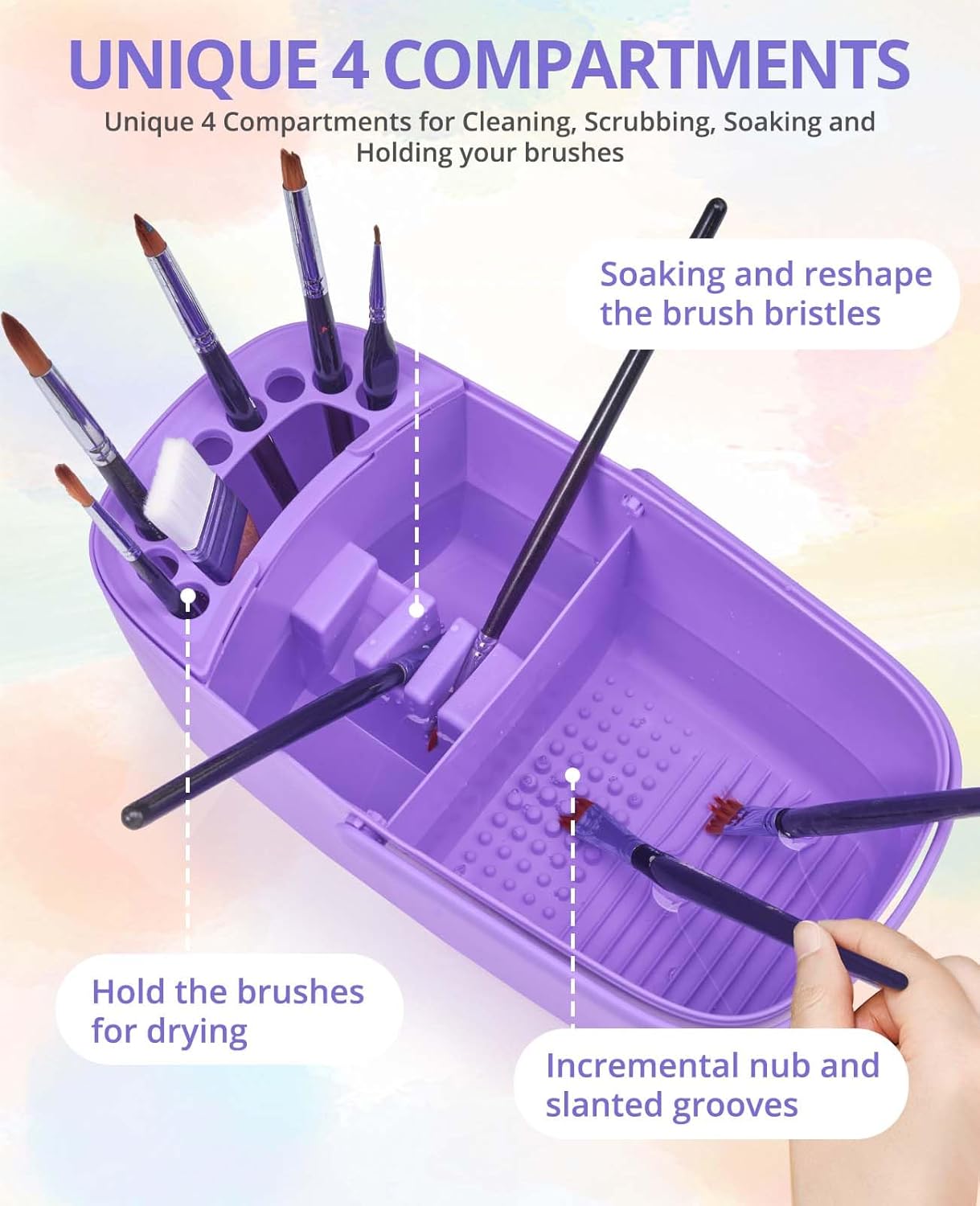 UNIQUE 4 COMPARTMENTS

Unique 4 Compartments for Cleaning, Scrubbing, Soaking and Holding your brushes

Soaking and reshape the brush bristles

Hold the brushes for drying

Incremental nub and slanted grooves